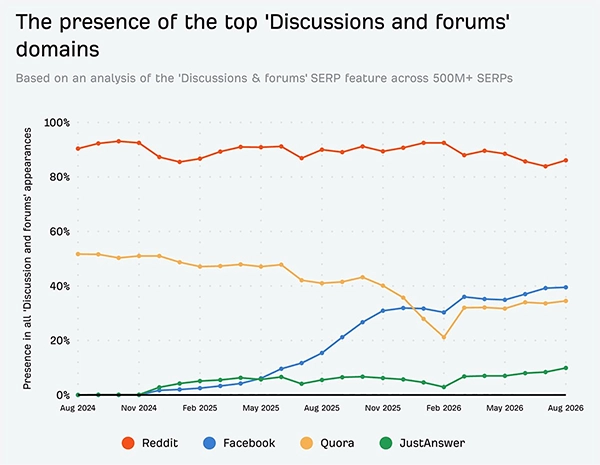 The presence of the top 'Discussions and forums' domains

Based on an analysis of the 'Discussions & forums' SERP feature across 500M+ SERPs

Presence in all 'Discussion and forums' appearances

100%
80%
60%
40%
20%
0%

Aug 2024
Nov 2024
Feb 2025
May 2025
Aug 2025
Nov 2025
Feb 2026
May 2026
Aug 2026

Reddit
Facebook
Quora
JustAnswer